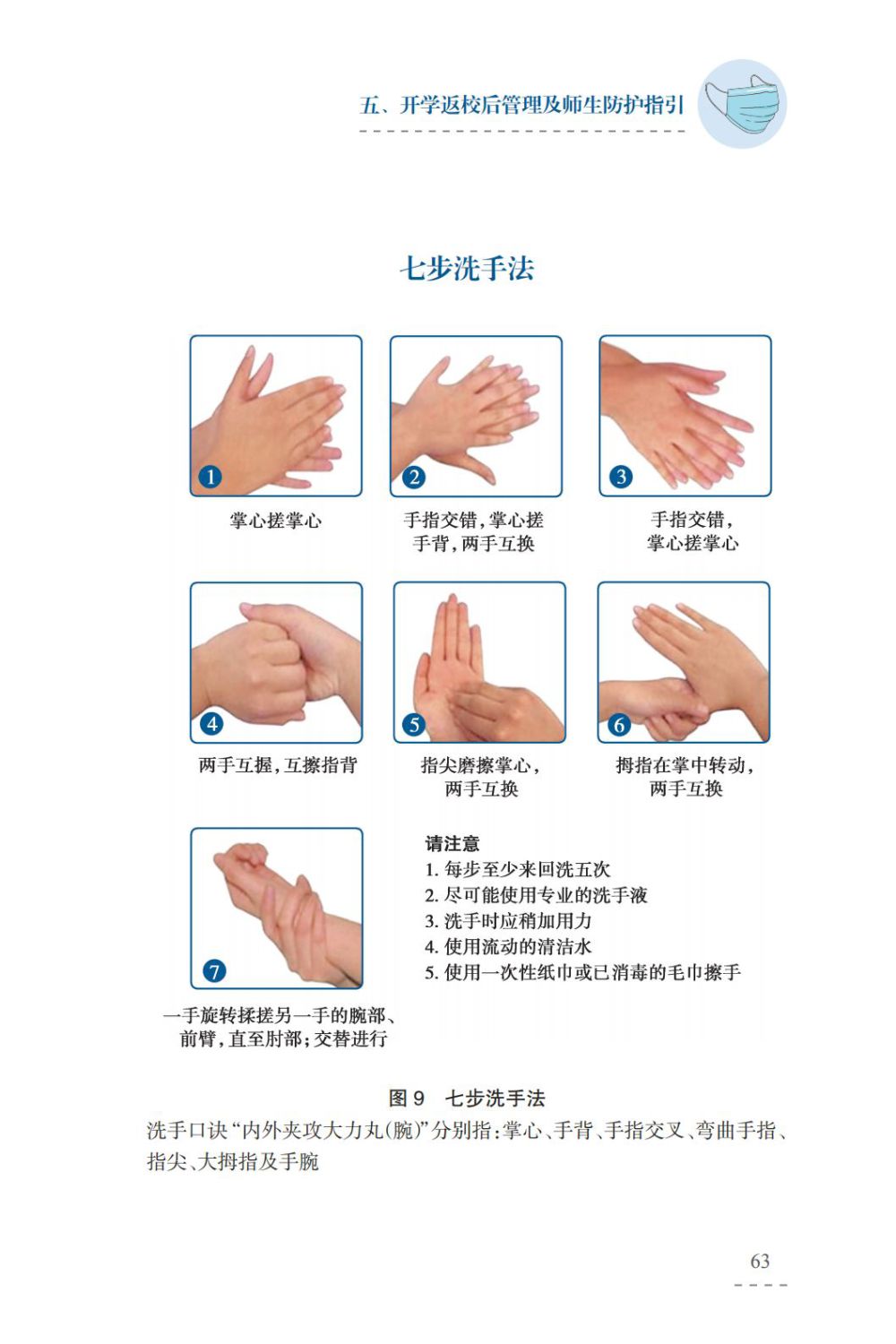 五、开学返校后管理及师生防护指引

七步洗手法

1
掌心搓掌心

2
手指交错，掌心搓手背，两手互换

3
手指交错，掌心搓掌心

4
两手互握，互擦指背

5
指尖磨擦掌心，两手互换

6
拇指在掌中转动，两手互换

7
一手旋转揉搓另一手的腕部、前臂，直至肘部；交替进行

请注意
1. 每步至少来回洗五次
2. 尽可能使用专业的洗手液
3. 洗手时应稍加用力
4. 使用流动的清洁水
5. 使用一次性纸巾或已消毒的毛巾擦手

图 9　七步洗手法

洗手口诀“内外夹攻大力丸(腕)”分别指：掌心、手背、手指交叉、弯曲手指、指尖、大拇指及手腕

63