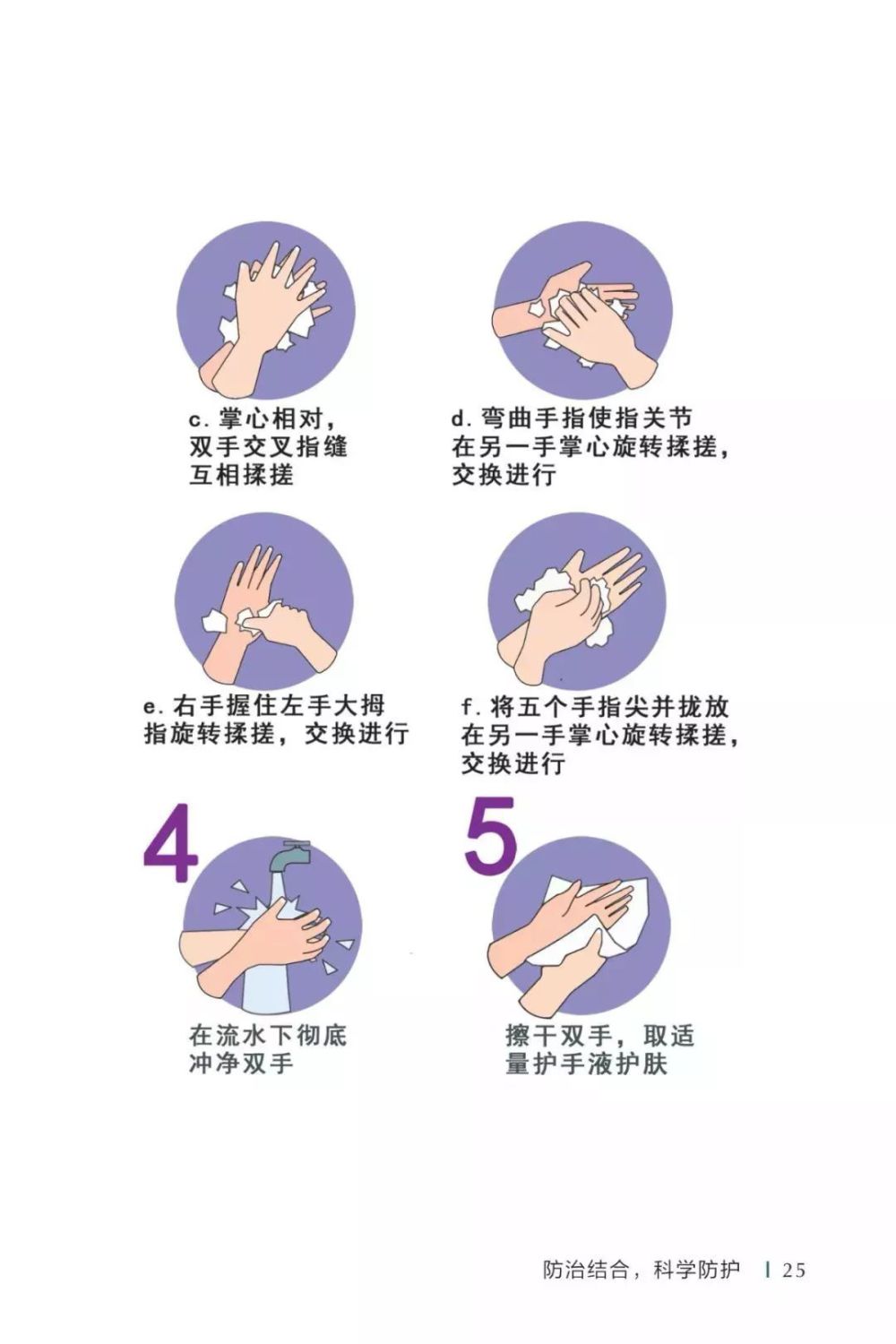 c. 掌心相对，双手交叉指缝互相揉搓

d. 弯曲手指使指关节在另一手掌心旋转揉搓，交换进行

e. 右手握住左手大拇指旋转揉搓，交换进行

f. 将五个手指尖并拢放在另一手掌心旋转揉搓，交换进行

4

在流水下彻底冲净双手

5

擦干双手，取适量护手液护肤

防治结合，科学防护 | 25